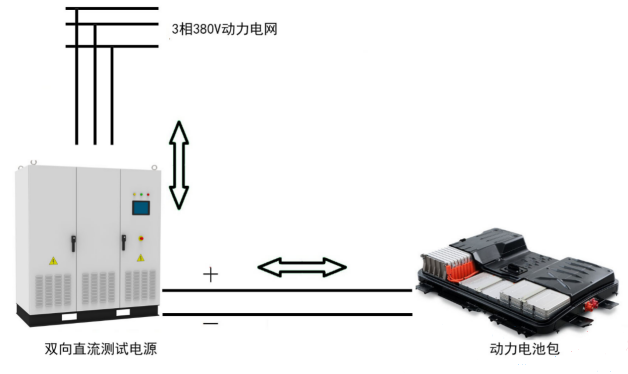 3相380V动力电网

+

−

双向直流测试电源

动力电池包